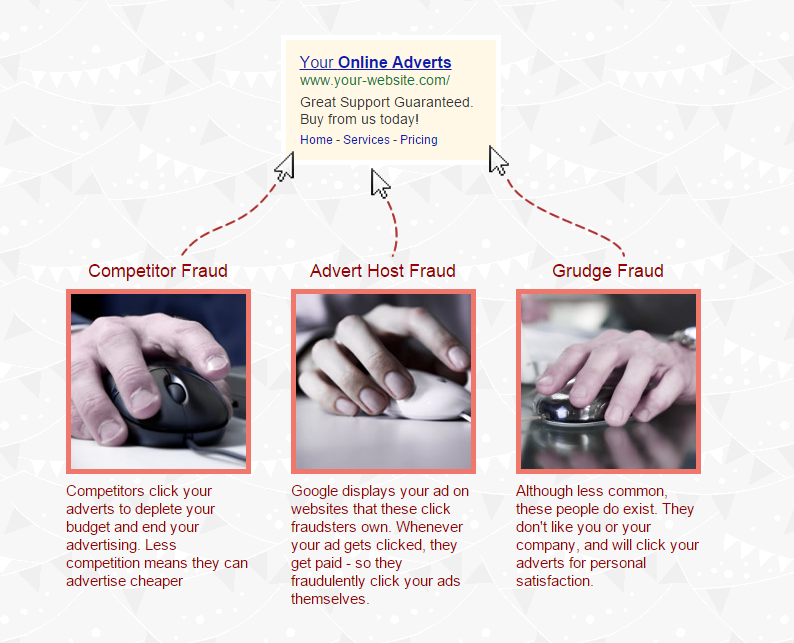 Your Online Adverts
www.your-website.com/
Great Support Guaranteed.
Buy from us today!
Home - Services - Pricing

Competitor Fraud

Competitors click your adverts to deplete your budget and end your advertising. Less competition means they can advertise cheaper

Advert Host Fraud

Google displays your ad on websites that these click fraudsters own. Whenever your ad gets clicked, they get paid - so they fraudulently click your ads themselves.

Grudge Fraud

Although less common, these people do exist. They don't like you or your company, and will click your adverts for personal satisfaction.